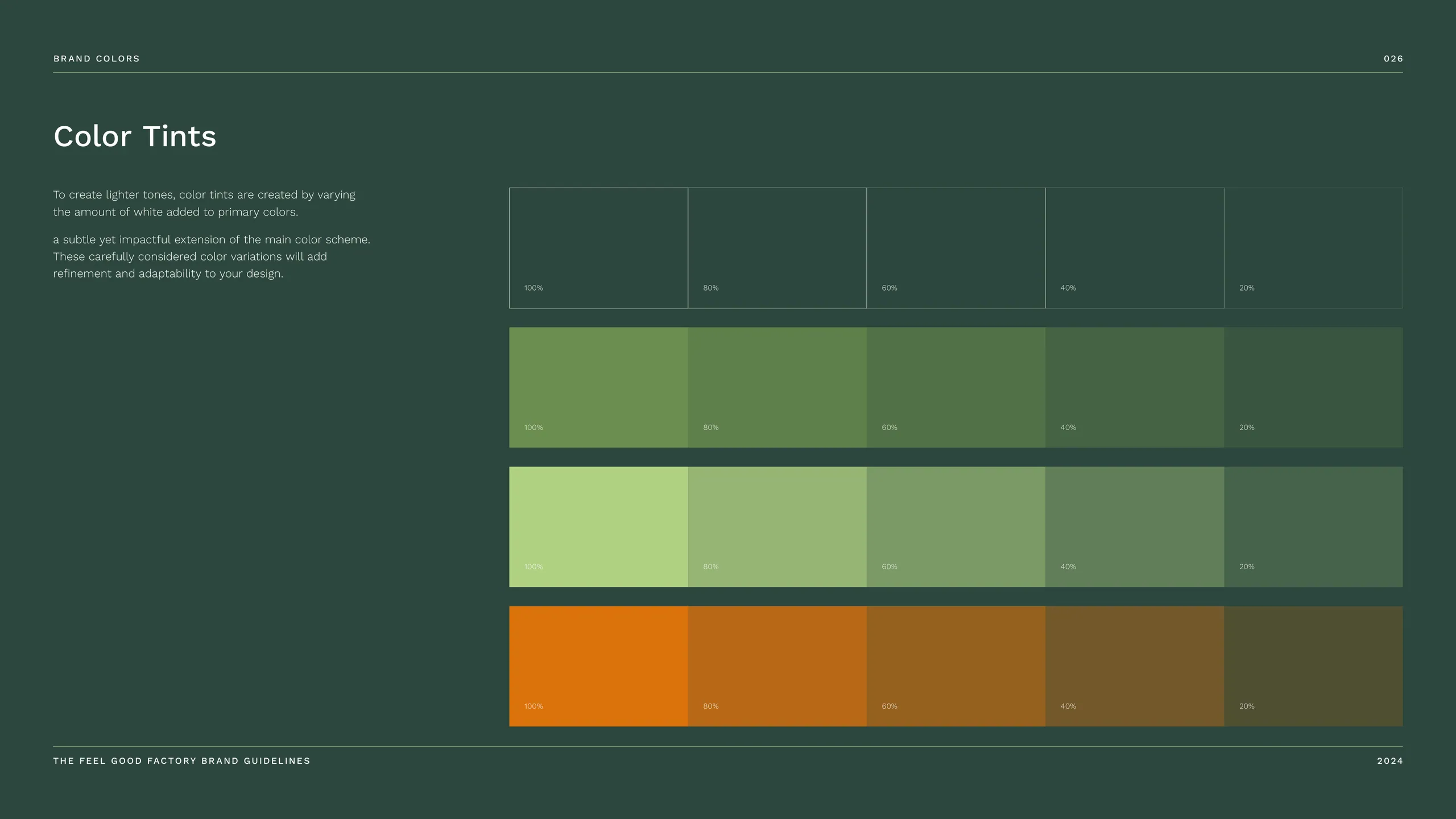 BRAND COLORS

026

Color Tints

To create lighter tones, color tints are created by varying the amount of white added to primary colors.

a subtle yet impactful extension of the main color scheme. These carefully considered color variations will add refinement and adaptability to your design.

100%
80%
60%
40%
20%

100%
80%
60%
40%
20%

100%
80%
60%
40%
20%

100%
80%
60%
40%
20%

THE FEEL GOOD FACTORY BRAND GUIDELINES

2024